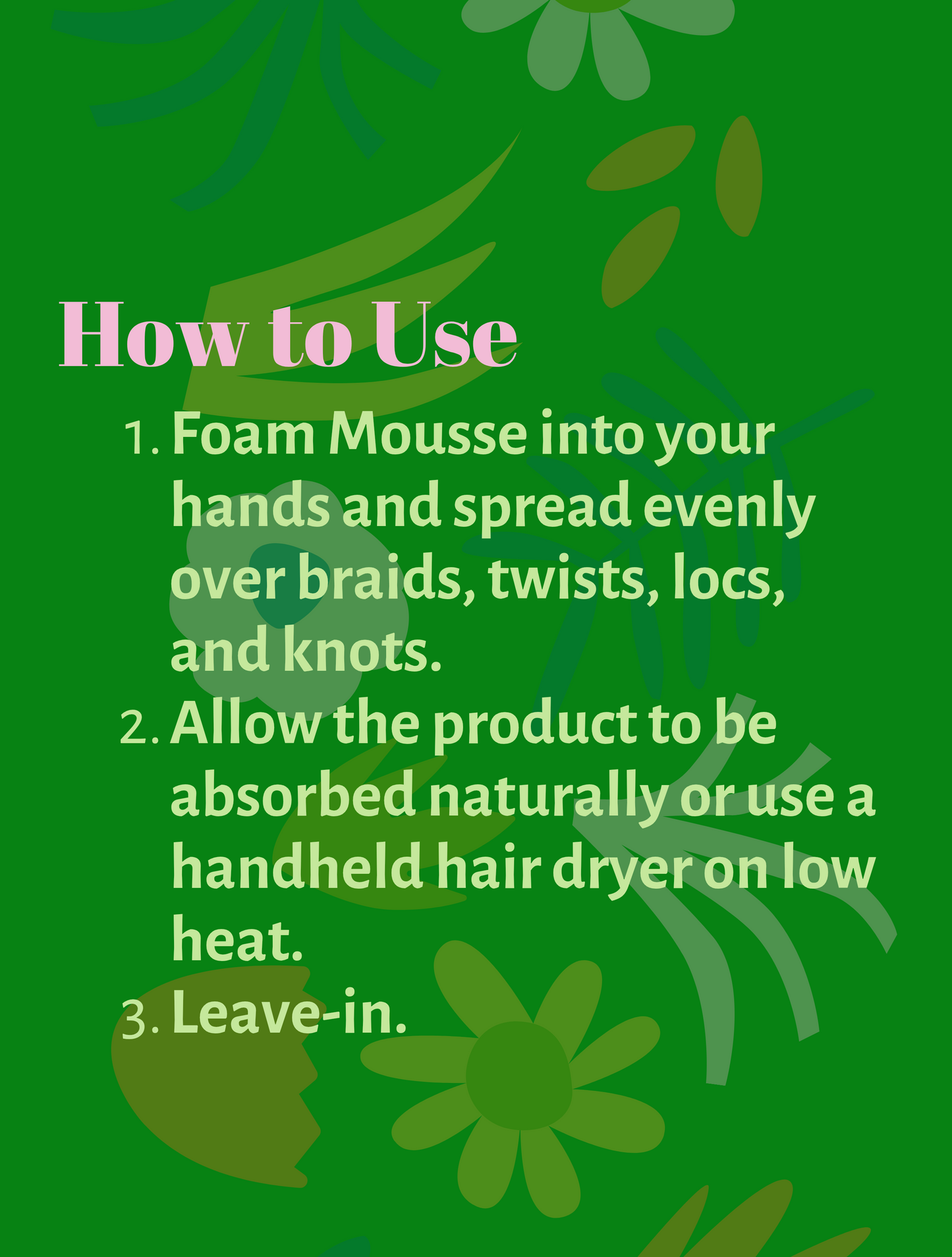 How to Use

1. Foam Mousse into your hands and spread evenly over braids, twists, locs, and knots.
2. Allow the product to be absorbed naturally or use a handheld hair dryer on low heat.
3. Leave-in.