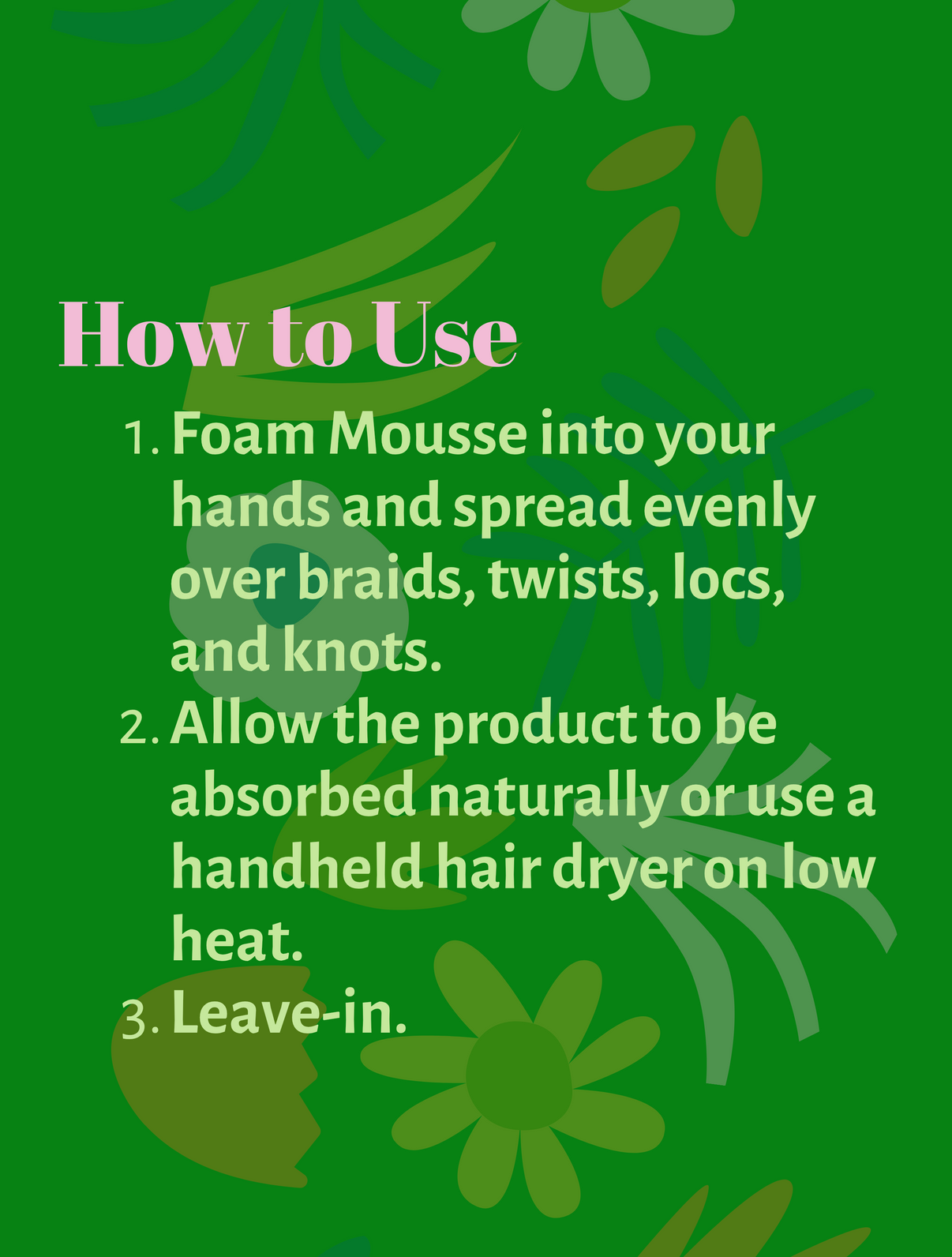 How to Use

1. Foam Mousse into your hands and spread evenly over braids, twists, locs, and knots.
2. Allow the product to be absorbed naturally or use a handheld hair dryer on low heat.
3. Leave-in.